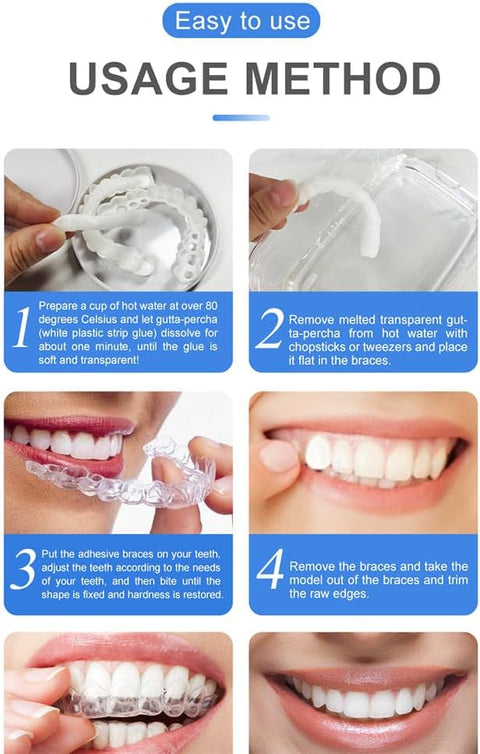 Easy to use

USAGE METHOD

1 Prepare a cup of hot water at over 80 degrees Celsius and let gutta-percha (white plastic strip glue) dissolve for about one minute, until the glue is soft and transparent!

2 Remove melted transparent gutta-percha from hot water with chopsticks or tweezers and place it flat in the braces.

3 Put the adhesive braces on your teeth, adjust the teeth according to the needs of your teeth, and then bite until the shape is fixed and hardness is restored.

4 Remove the braces and take the model out of the braces and trim the raw edges.